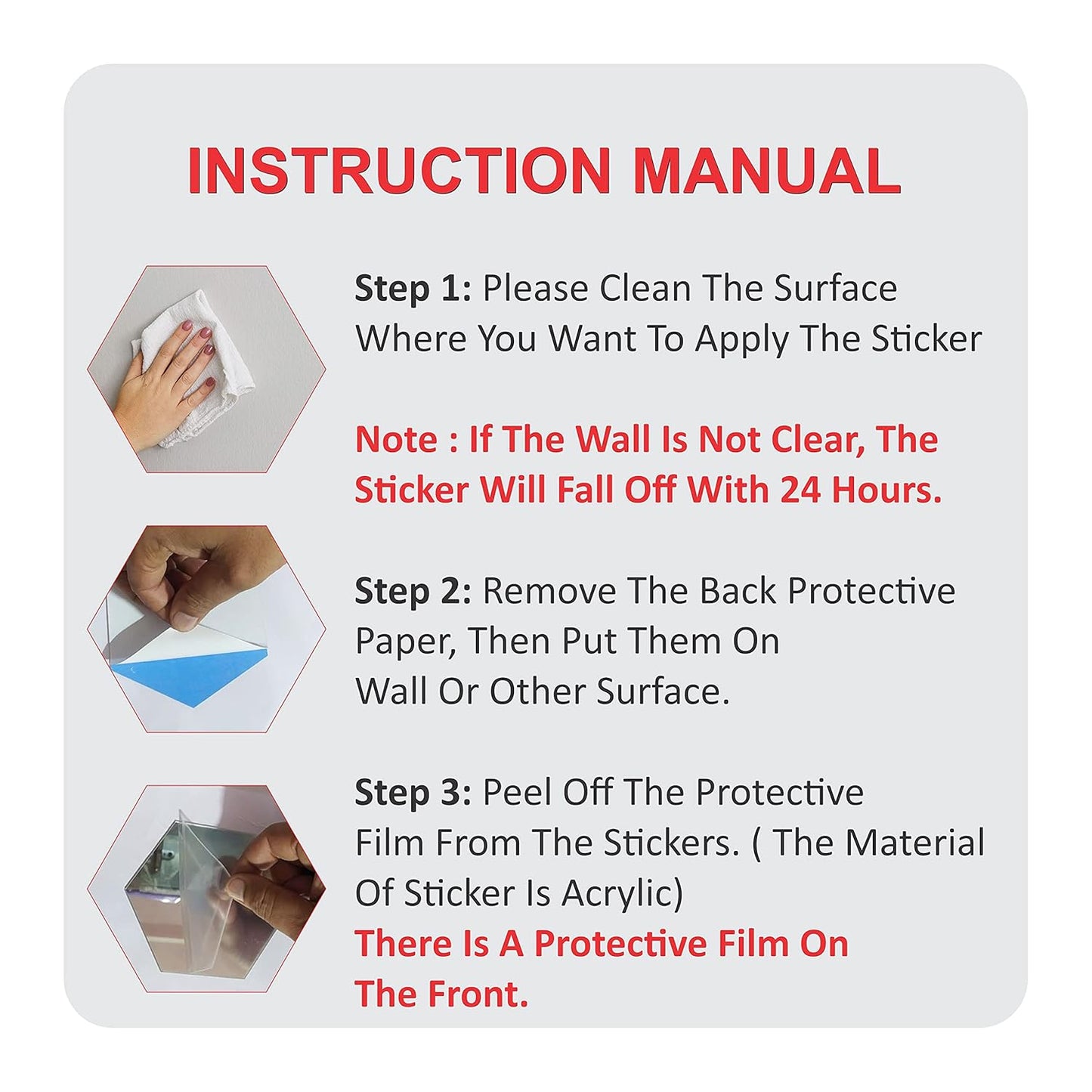 INSTRUCTION MANUAL

Step 1: Please Clean The Surface Where You Want To Apply The Sticker

Note : If The Wall Is Not Clear, The Sticker Will Fall Off With 24 Hours.

Step 2: Remove The Back Protective Paper, Then Put Them On Wall Or Other Surface.

Step 3: Peel Off The Protective Film From The Stickers. ( The Material Of Sticker Is Acrylic)
There Is A Protective Film On The Front.